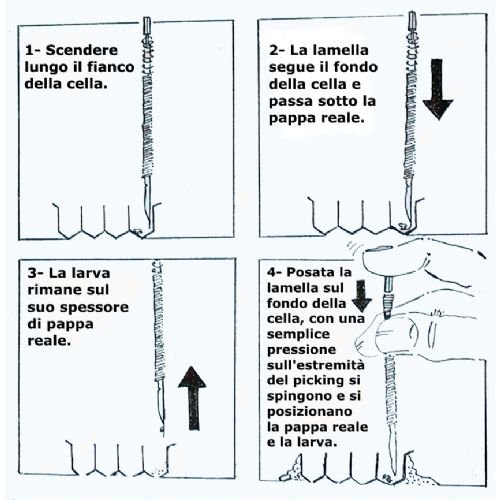 1- Scendere lungo il fianco della cella.

2- La lamella segue il fondo della cella e passa sotto la pappa reale.

3- La larva rimane sul suo spessore di pappa reale.

4- Posata la lamella sul fondo della cella, con una semplice pressione sull'estremità del picking si spingono e si posizionano la pappa reale e la larva.